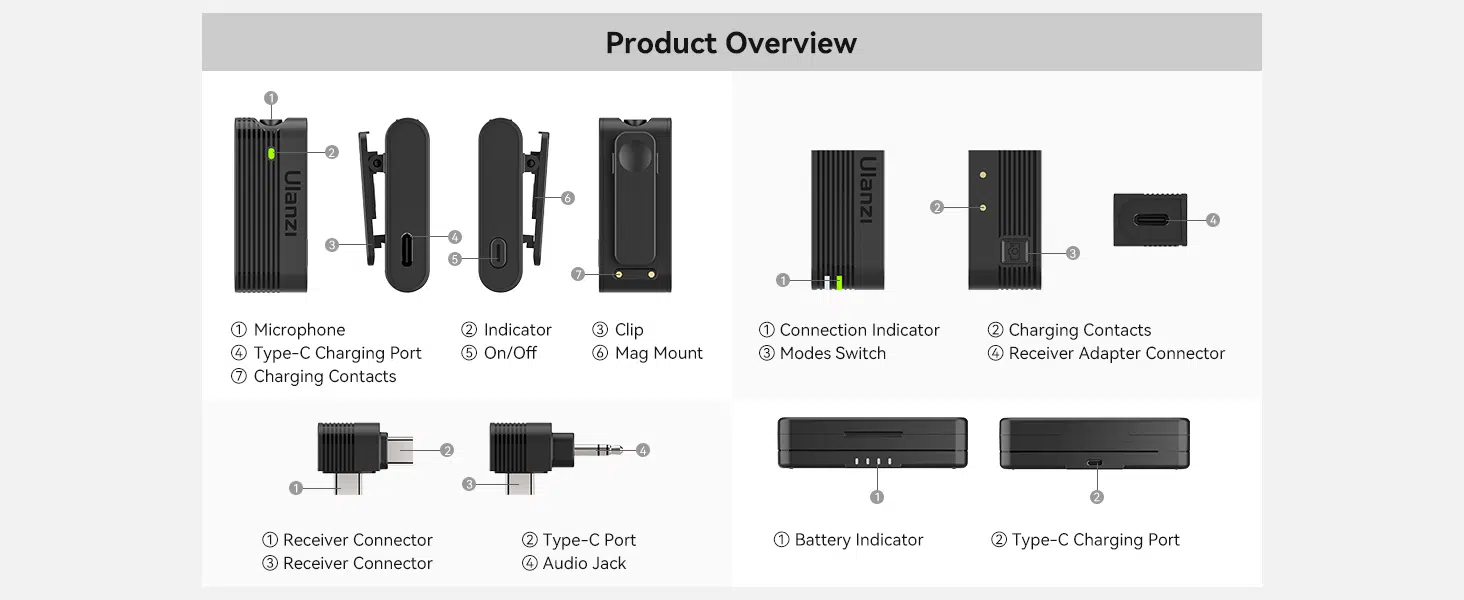 Product Overview

1 2 Ulanzi 3 4 5 6 7

① Microphone ② Indicator ③ Clip
④ Type-C Charging Port ⑤ On/Off ⑥ Mag Mount
⑦ Charging Contacts

Ulanzi 1 2 3 4

① Connection Indicator ② Charging Contacts
③ Modes Switch ④ Receiver Adapter Connector

1 2 3 4

① Receiver Connector ② Type-C Port
③ Receiver Connector ④ Audio Jack

1 2

① Battery Indicator ② Type-C Charging Port