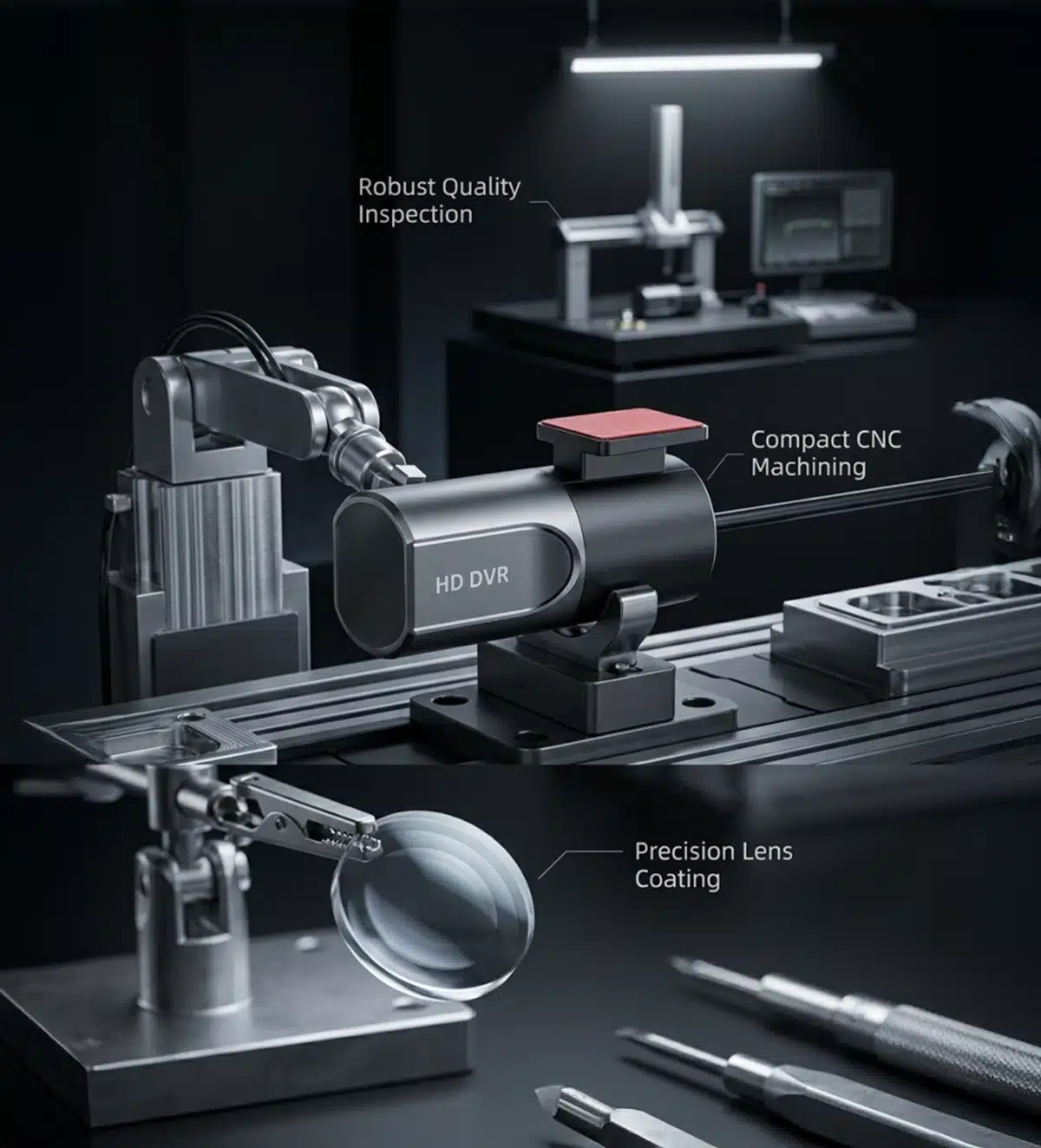 Robust Quality Inspection

Compact CNC Machining

HD DVR

Precision Lens Coating